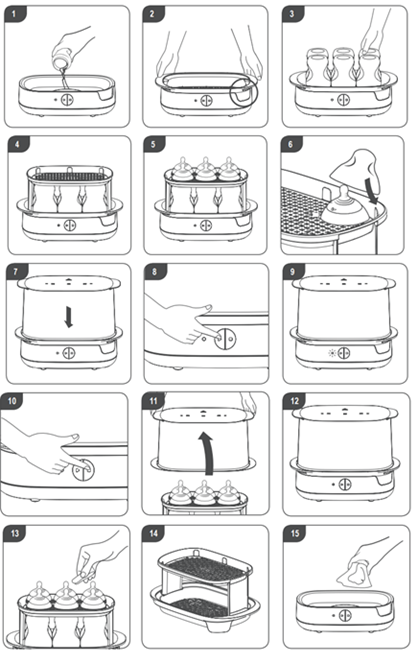 1
2
3
4
5
6
7
8
9
10
11
12
13
14
15